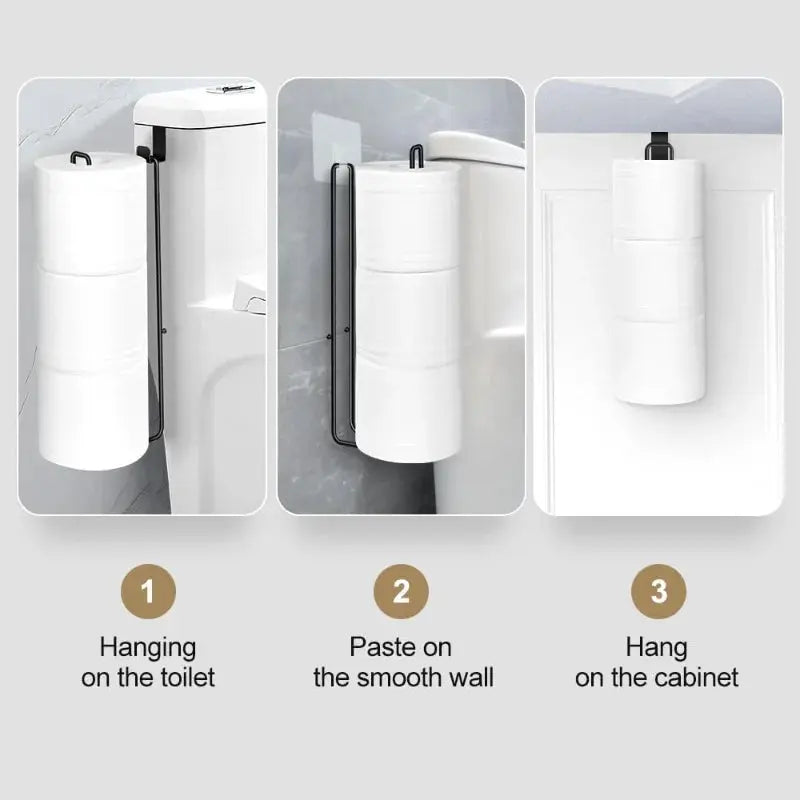 1

Hanging on the toilet

2

Paste on the smooth wall

3

Hang on the cabinet