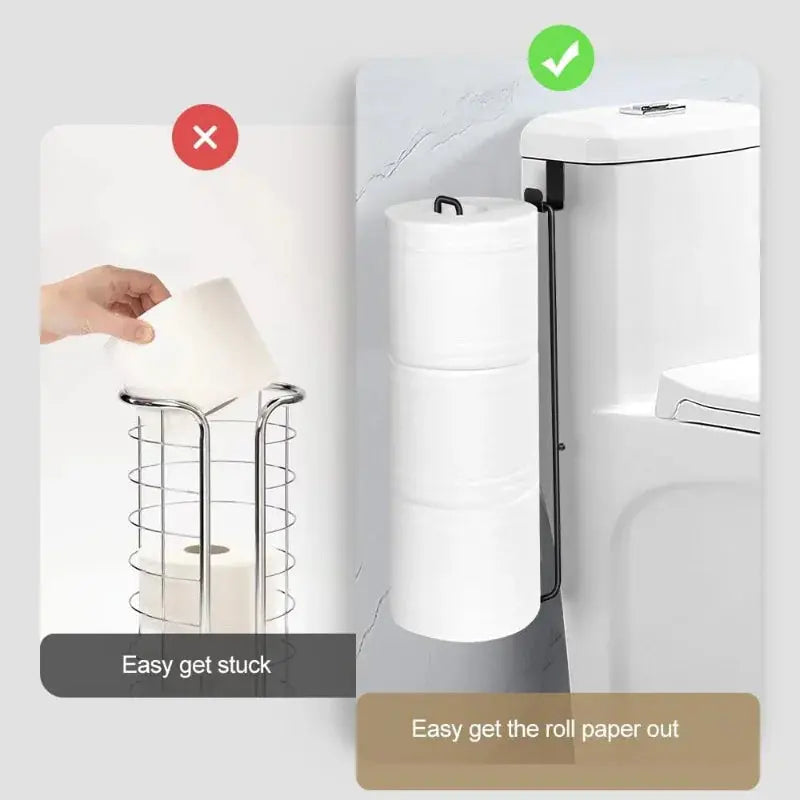 Easy get stuck

Easy get the roll paper out